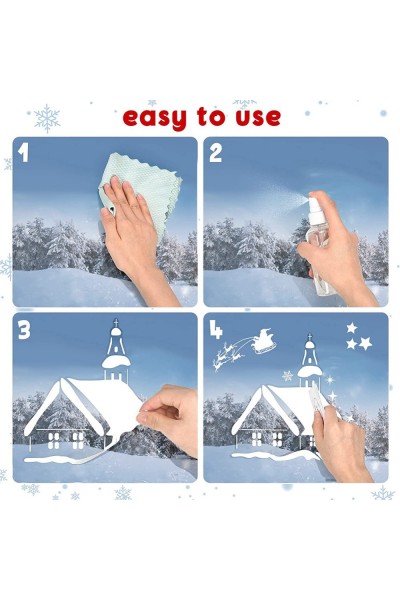 easy to use

1

2

3

4